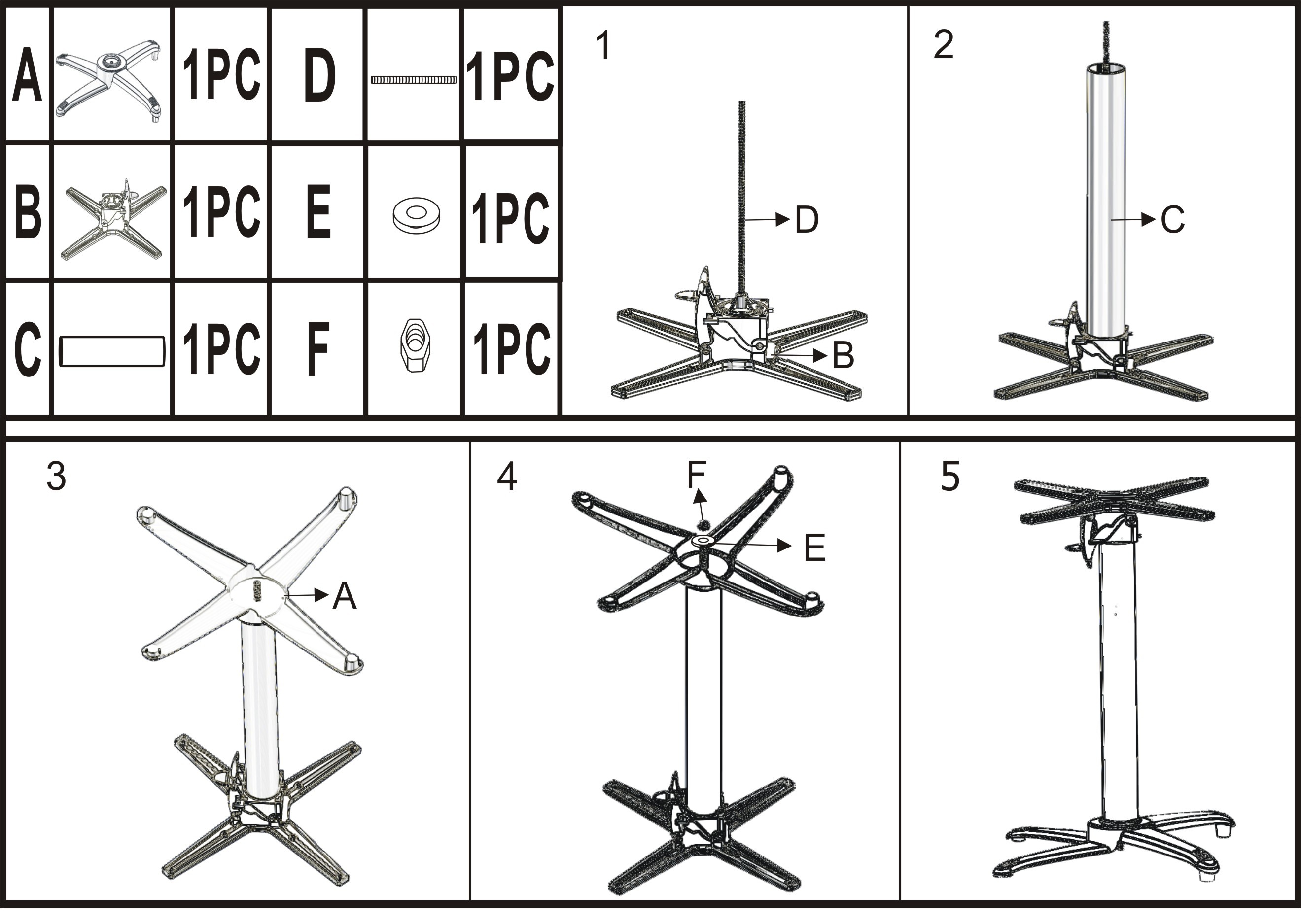 | A | | 1PC | D | | 1PC |
|---|---|---|---|---|---|
| B | | 1PC | E | | 1PC |
| C | | 1PC | F | | 1PC |

1

D

B

2

C

3

A

4

F

E

5