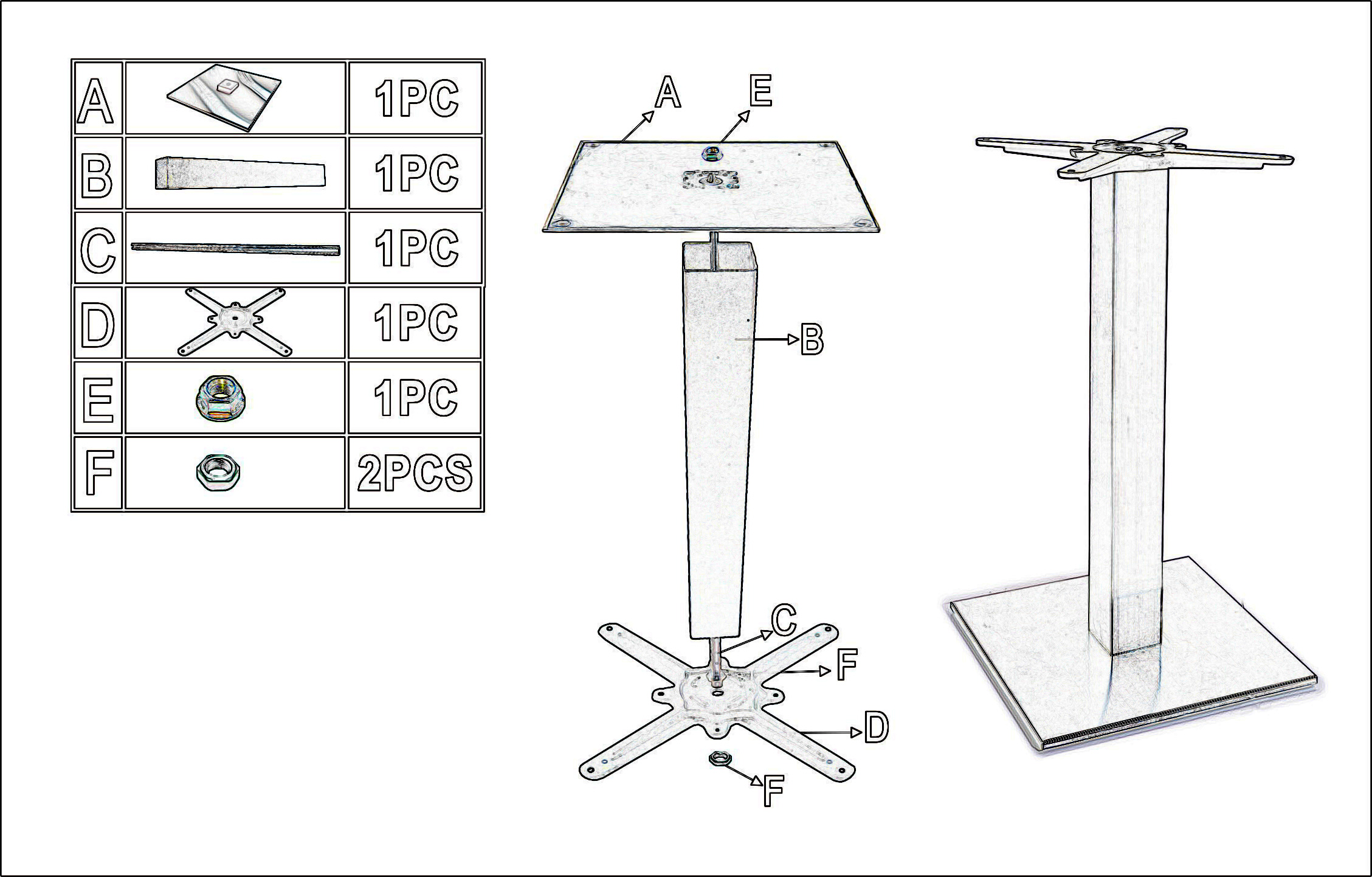 | A |  | 1PC |
|---|---|---|
| B |  | 1PC |
| C |  | 1PC |
| D |  | 1PC |
| E |  | 1PC |
| F |  | 2PCS |

A
E
B
C
F
D
F